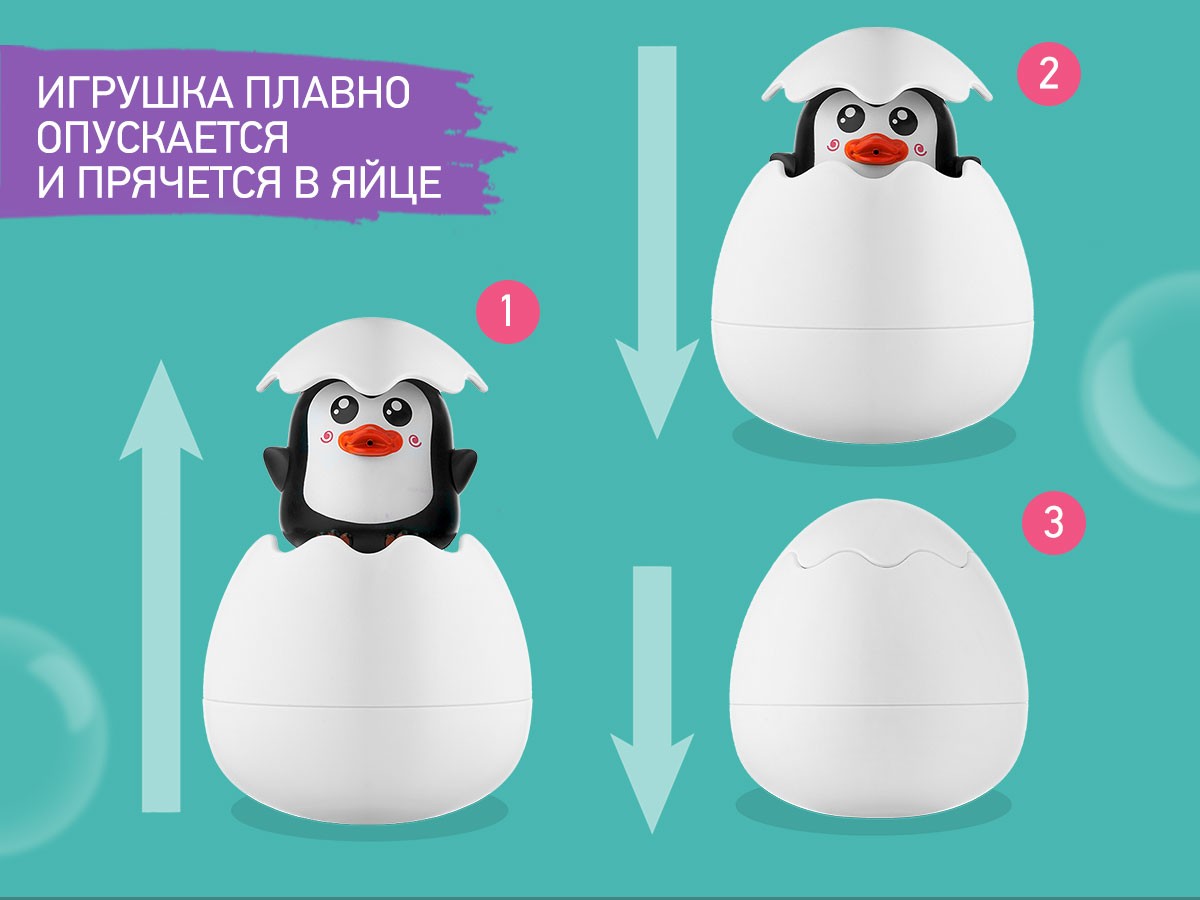 ИГРУШКА ПЛАВНО ОПУСКАЕТСЯ И ПРЯЧЕТСЯ В ЯЙЦЕ

2

1

3