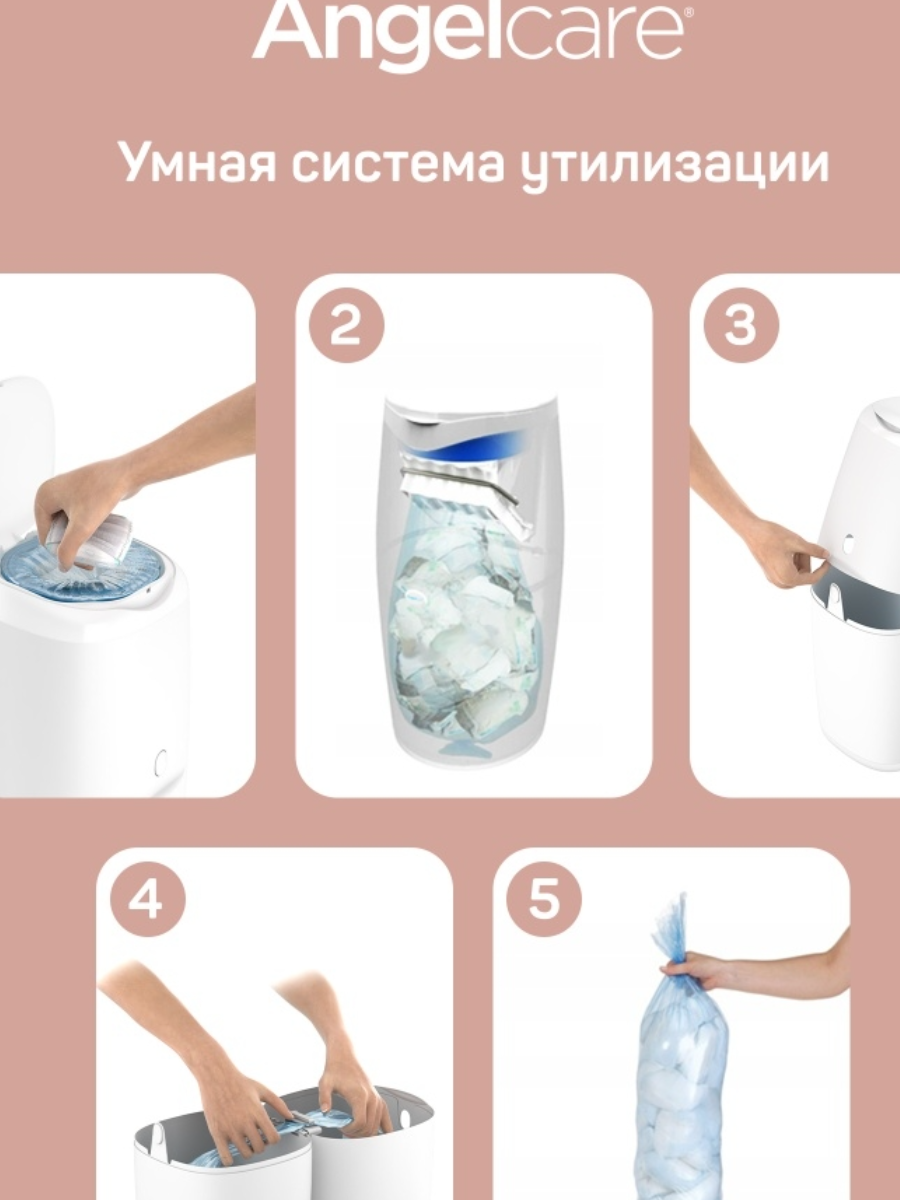 Angelcare®

Умная система утилизации

2

3

4

5